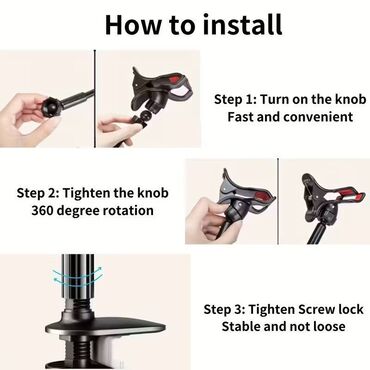 How to install

Step 1: Turn on the knob
Fast and convenient

Step 2: Tighten the knob
360 degree rotation

Step 3: Tighten Screw lock
Stable and not loose