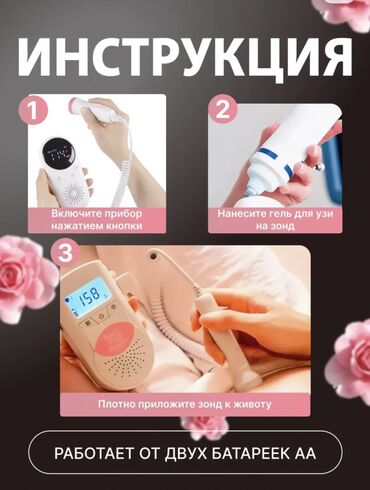 ИНСТРУКЦИЯ

1

Включите прибор нажатием кнопки

2

Нанесите гель для узи на зонд

3

158

Плотно приложите зонд к животу

РАБОТАЕТ ОТ ДВУХ БАТАРЕЕК АА