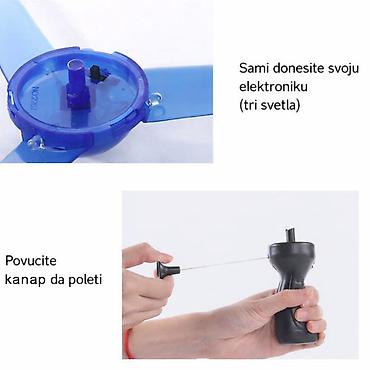 Sami donesite svoju elektroniku (tri svetla)

Povucite kanap da poleti