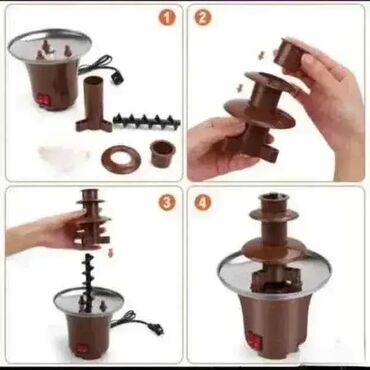 1
2
3
4