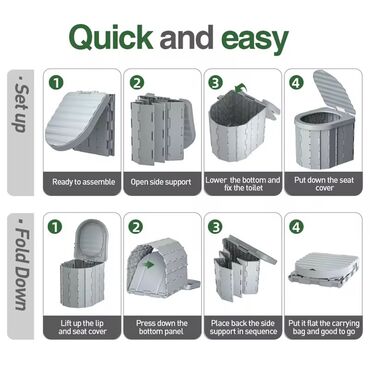 Quick and easy

· Set up

1
Ready to assemble

2
Open side support

3
Lower the bottom and fix the toilet

4
Put down the seat cover

· Fold Down

1
Lift up the lip and seat cover

2
Press down the bottom panel

3
Place back the side support in sequence

4
Put it flat the carrying bag and good to go