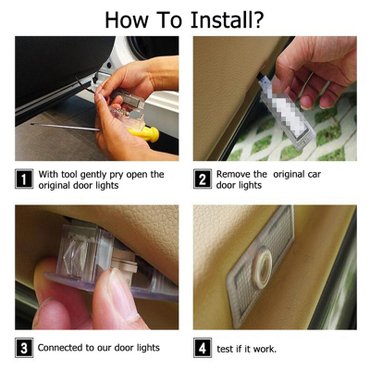 How To Install?

1 With tool gently pry open the original door lights

2 Remove the original car door lights

3 Connected to our door lights

4 test if it work.