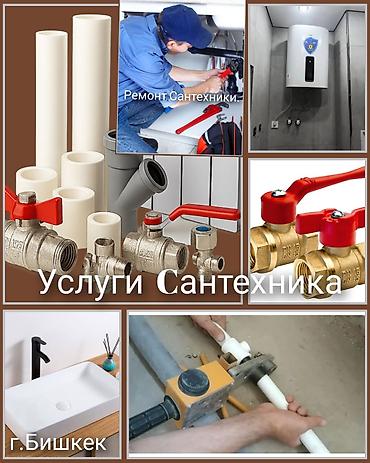 Ремонт Сантехники.

Услуги Сантехника

г.Бишкек