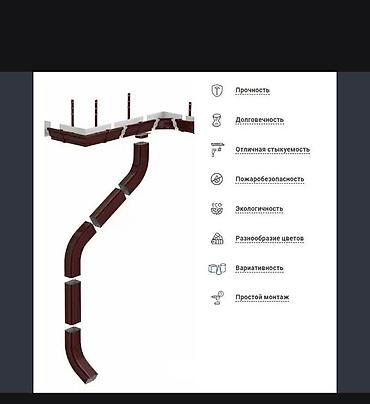 Прочность

Долговечность

Отличная стыкуемость

Пожаробезопасность

ECO

Экологичность

Разнообразие цветов

Вариативность

Простой монтаж