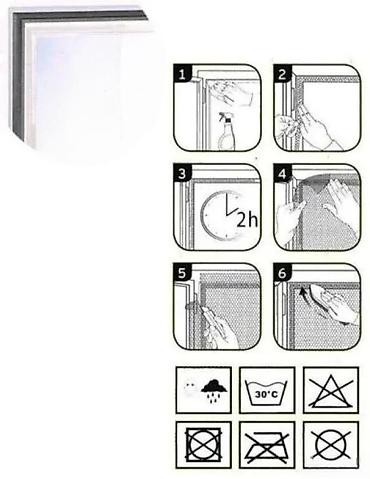 1
2
3
2h
4
5
6
30°C