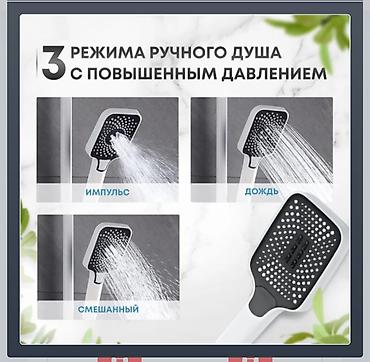 3 РЕЖИМА РУЧНОГО ДУША С ПОВЫШЕННЫМ ДАВЛЕНИЕМ

ИМПУЛЬС

ДОЖДЬ

СМЕШАННЫЙ