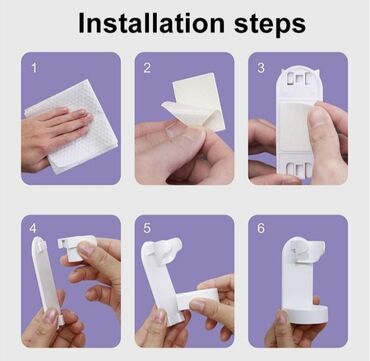 Installation steps

1

2

3

4

5

6