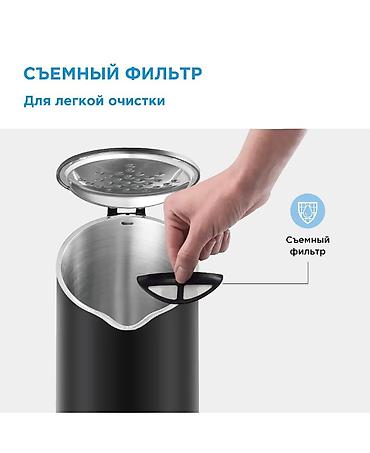 СЪЕМНЫЙ ФИЛЬТР

Для легкой очистки

Съемный фильтр