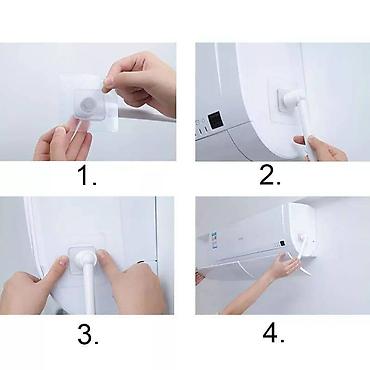 1.

2.

3.

4.