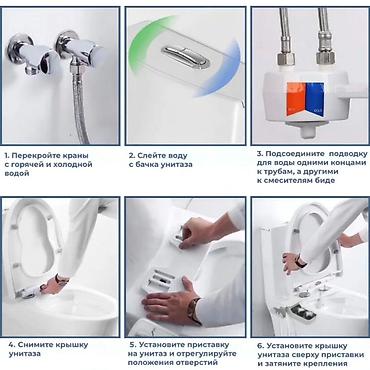 1. Перекройте краны с горячей и холодной водой

2. Слейте воду с бачка унитаза

3. Подсоедините подводку для воды одними концами к трубам, а другими к смесителям биде

4. Снимите крышку унитаза

5. Установите приставку на унитаз и отрегулируйте положения отверстий

6. Установите крышку унитаза сверху приставки и затяните крепления