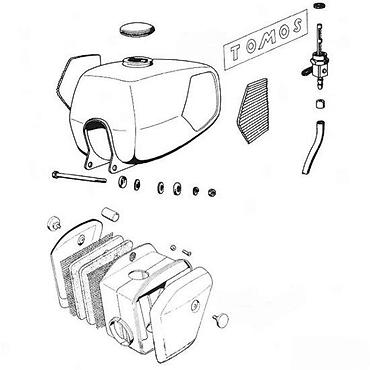 TOMOS