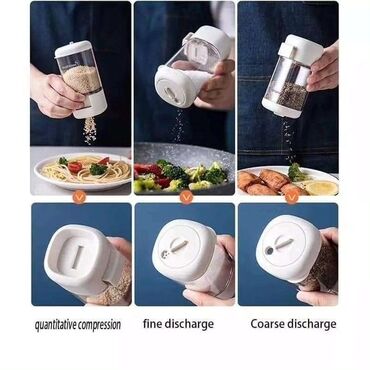 quantitative compression

fine discharge

Coarse discharge