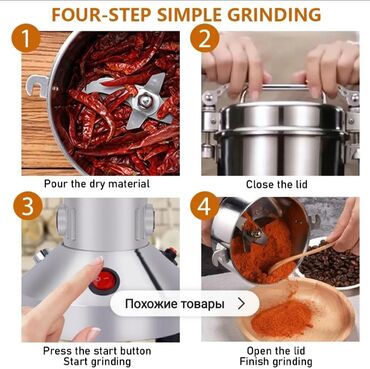 FOUR-STEP SIMPLE GRINDING

1

Pour the dry material

2

Close the lid

3

Press the start button
Start grinding

4

Open the lid
Finish grinding

Похожие товары >