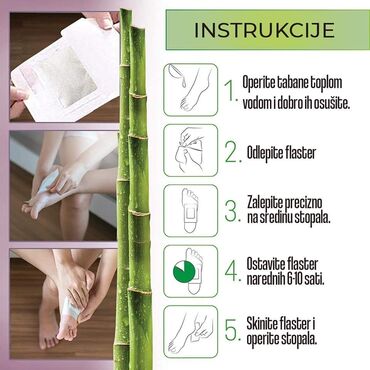 INSTRUKCIJE

1. Operite tabane toplom vodom i dobro ih osušite.

2. Odlepite flaster

3. Zalepite precizno na sredinu stopala.

4. Ostavite flaster narednih 6-10 sati.

5. Skinite flaster i operite stopala.