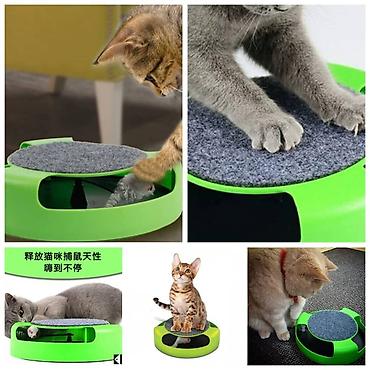 释放猫咪捕鼠天性
嗨到不停