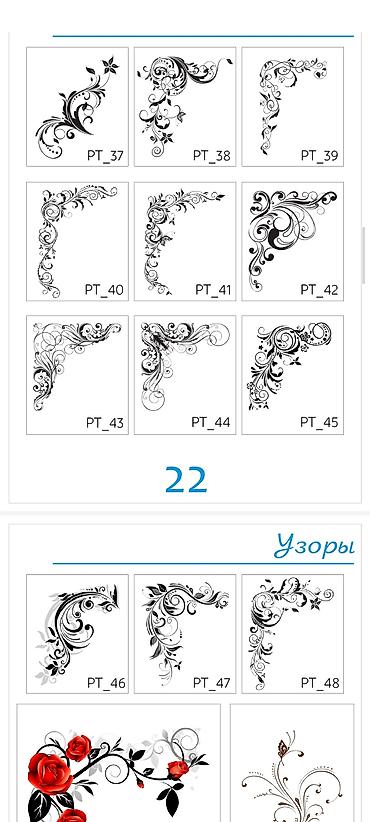 PT_37
PT_38
PT_39
PT_40
PT_41
PT_42
PT_43
PT_44
PT_45

22

Узоры

PT_46
PT_47
PT_48