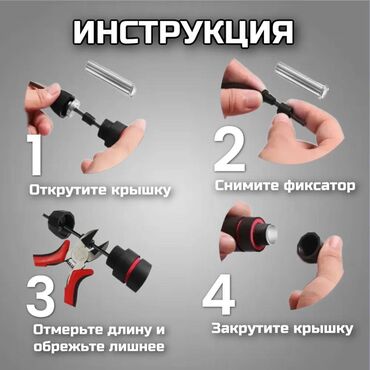 ИНСТРУКЦИЯ

1
Открутите крышку

2
Снимите фиксатор

3
Отмерьте длину и обрежьте лишнее

4
Закрутите крышку