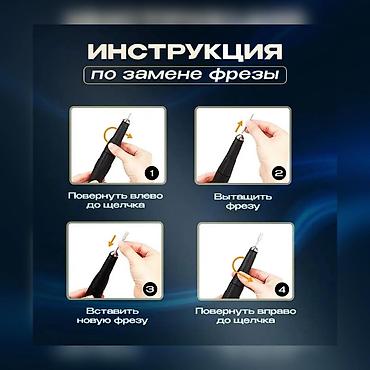 ИНСТРУКЦИЯ
по замене фрезы

1
Повернуть влево до щелчка

2
Вытащить фрезу

3
Вставить новую фрезу

4
Повернуть вправо до щелчка