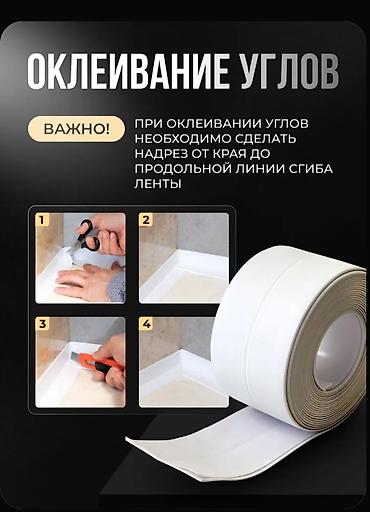 ОКЛЕИВАНИЕ УГЛОВ

ВАЖНО!

ПРИ ОКЛЕИВАНИИ УГЛОВ НЕОБХОДИМО СДЕЛАТЬ НАДРЕЗ ОТ КРАЯ ДО ПРОДОЛЬНОЙ ЛИНИИ СГИБА ЛЕНТЫ

1

2

3

4