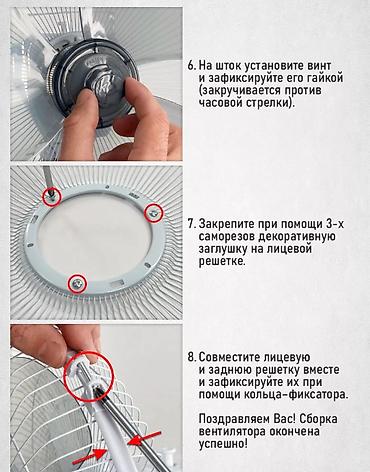 6. На шток установите винт и зафиксируйте его гайкой (закручивается против часовой стрелки).

7. Закрепите при помощи 3-х саморезов декоративную заглушку на лицевой решетке.

8. Совместите лицевую и заднюю решетку вместе и зафиксируйте их при помощи кольца-фиксатора.

Поздравляем Вас! Сборка вентилятора окончена успешно!