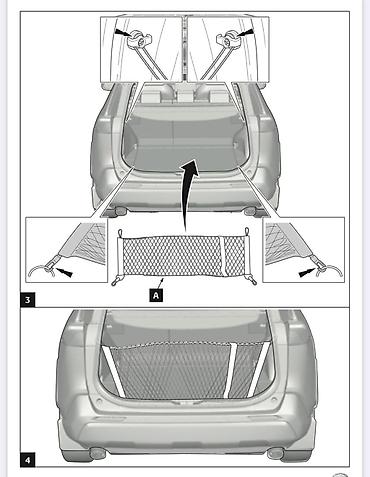 A

3

4