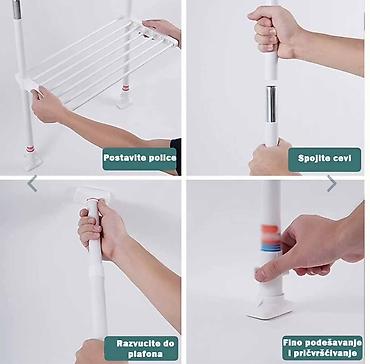 Postavite police

Spojite cevi

Razvucite do plafona

Fino podešavanje i pričvršćivanje