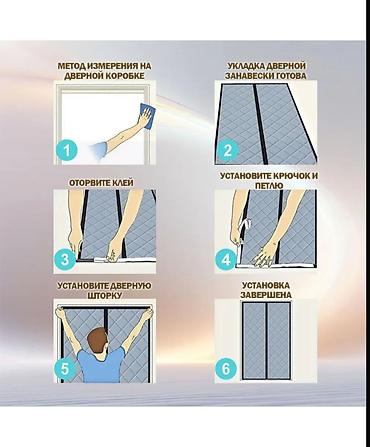 МЕТОД ИЗМЕРЕНИЯ НА ДВЕРНОЙ КОРОБКЕ

1

УКЛАДКА ДВЕРНОЙ ЗАНАВЕСКИ ГОТОВА

2

ОТОРВИТЕ КЛЕЙ

3

УСТАНОВИТЕ КРЮЧОК И ПЕТЛЮ

4

УСТАНОВИТЕ ДВЕРНУЮ ШТОРКУ

5

УСТАНОВКА ЗАВЕРШЕНА

6