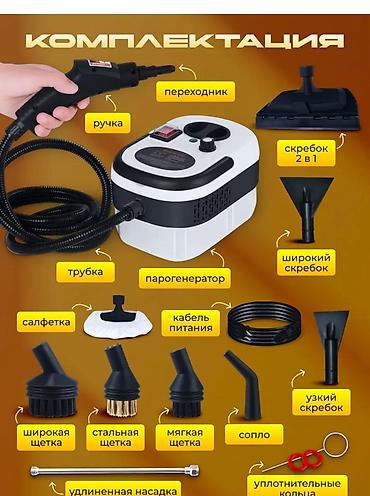 КОМПЛЕКТАЦИЯ

переходник

ручка

скребок 2 в 1

широкий скребок

трубка

парогенератор

салфетка

кабель питания

узкий скребок

широкая щетка

стальная щетка

мягкая щетка

сопло

удлиненная насадка

уплотнительные кольца