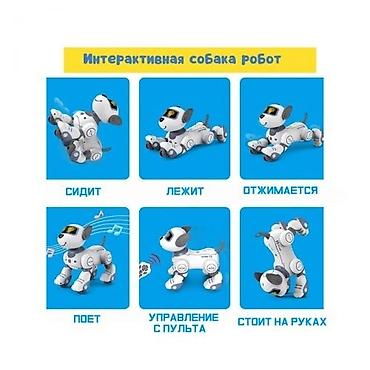 Интерактивная собака робот

СИДИТ

ЛЕЖИТ

ОТЖИМАЕТСЯ

ПОЕТ

УПРАВЛЕНИЕ С ПУЛЬТА

СТОИТ НА РУКАХ