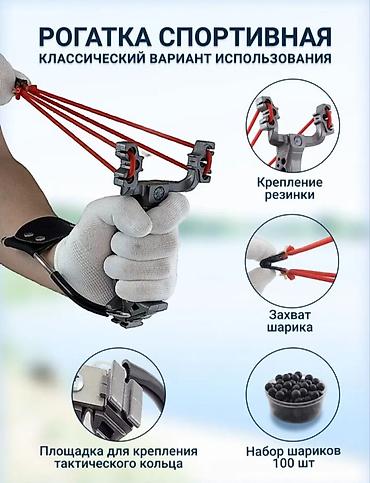 РОГАТКА СПОРТИВНАЯ
КЛАССИЧЕСКИЙ ВАРИАНТ ИСПОЛЬЗОВАНИЯ

Крепление резинки

Захват шарика

Площадка для крепления тактического кольца

Набор шариков 100 шт