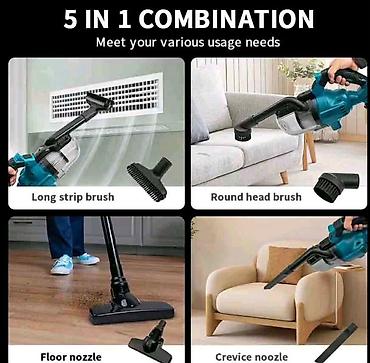 5 IN 1 COMBINATION
Meet your various usage needs

Long strip brush

Round head brush

Floor nozzle

Crevice noozle