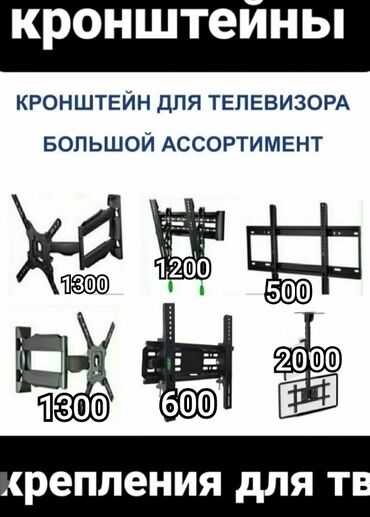 кронштейны

КРОНШТЕЙН ДЛЯ ТЕЛЕВИЗОРА

БОЛЬШОЙ АССОРТИМЕНТ

1300

1200

500

1300

600

2000

крепления для тв