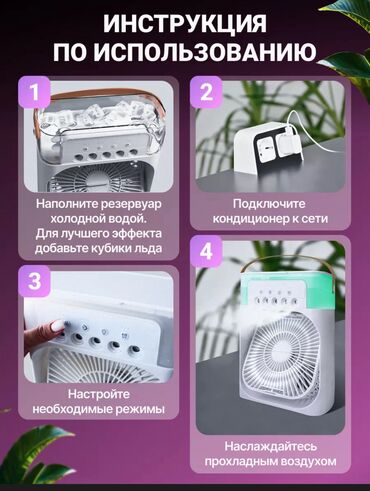 ИНСТРУКЦИЯ ПО ИСПОЛЬЗОВАНИЮ

1

Наполните резервуар холодной водой. Для лучшего эффекта добавьте кубики льда

2

Подключите кондиционер к сети

3

Настройте необходимые режимы

4

Наслаждайтесь прохладным воздухом