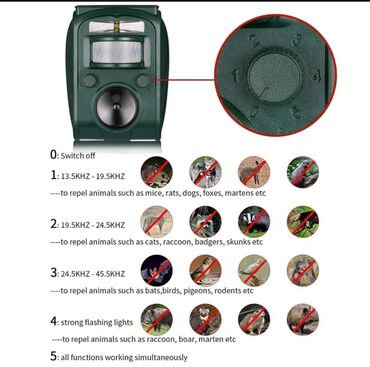 2 3
1 4
0 5

0: Switch off

1: 13.5KHZ - 19.5KHZ

----to repel animals such as mice, rats, dogs, foxes, martens etc

2: 19.5KHZ - 24.5KHZ

----to repel animals such as cats, raccoon, badgers, skunks etc

3: 24.5KHZ - 45.5KHZ

----to repel animals such as bats,birds, pigeons, rodents etc

4: strong flashing lights

----to repel animals such as raccoon, boar, marten etc

5: all functions working simultaneously