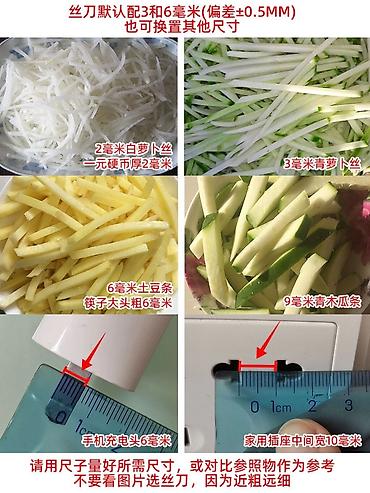 丝刀默认配3和6毫米(偏差±0.5MM)
也可换置其他尺寸

2毫米白萝卜丝
一元硬币厚2毫米

3毫米青萝卜丝

6毫米土豆条
筷子大头粗6毫米

9毫米青木瓜条

0
1cm

手机充电头6毫米

0 1cm 2 3

家用插座中间宽10毫米

请用尺子量好所需尺寸，或对比参照物作为参考
不要看图片选丝刀，因为近粗远细