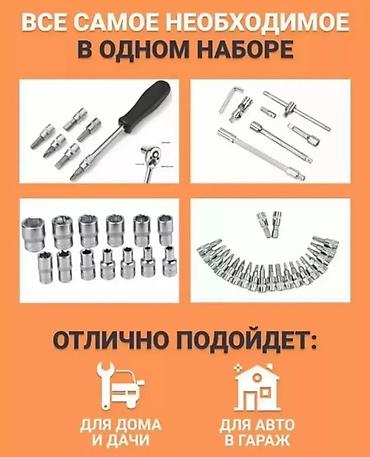 ВСЕ САМОЕ НЕОБХОДИМОЕ
В ОДНОМ НАБОРЕ

ОТЛИЧНО ПОДОЙДЕТ:

ДЛЯ ДОМА
И ДАЧИ

ДЛЯ АВТО
В ГАРАЖ