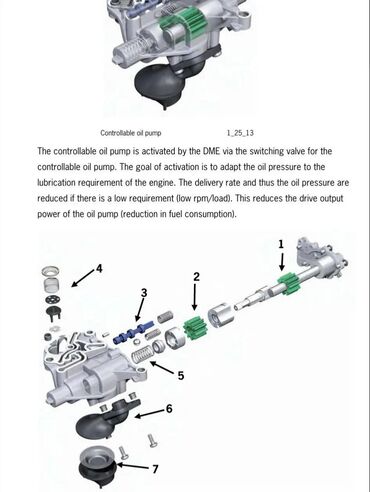 Controllable oil pump 1_25_13

The controllable oil pump is activated by the DME via the switching valve for the controllable oil pump. The goal of activation is to adapt the oil pressure to the lubrication requirement of the engine. The delivery rate and thus the oil pressure are reduced if there is a low requirement (low rpm/load). This reduces the drive output power of the oil pump (reduction in fuel consumption).

1
2
3
4
5
6
7