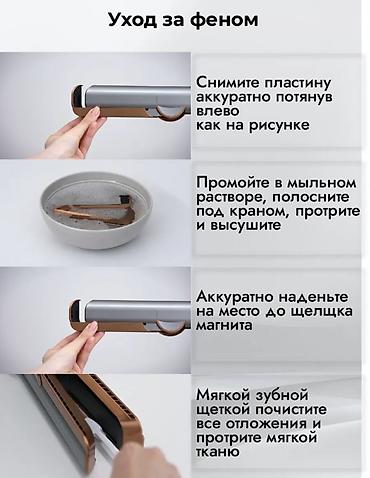 Уход за феном

Снимите пластину аккуратно потянув влево как на рисунке

Промойте в мыльном растворе, полосните под краном, протрите и высушите

Аккуратно наденьте на место до щелщка магнита

Мягкой зубной щеткой почистите все отложения и протрите мягкой тканю