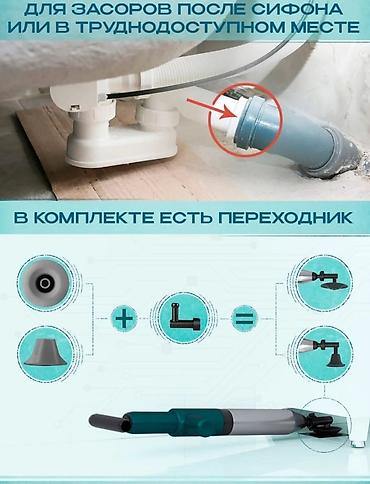 ДЛЯ ЗАСОРОВ ПОСЛЕ СИФОНА ИЛИ В ТРУДНОДОСТУПНОМ МЕСТЕ

В КОМПЛЕКТЕ ЕСТЬ ПЕРЕХОДНИК

+

=