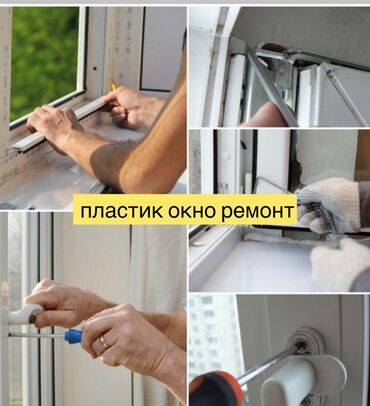 пластик окно ремонт