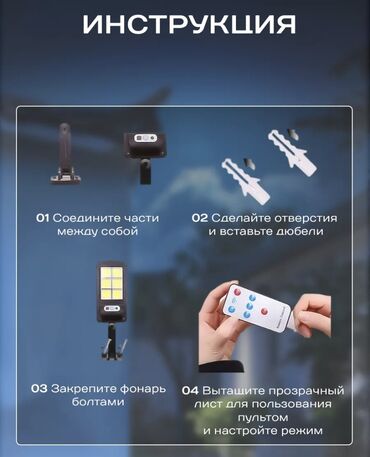 ИНСТРУКЦИЯ

01 Соедините части между собой

02 Сделайте отверстия и вставьте дюбели

03 Закрепите фонарь болтами

04 Вытащите прозрачный лист для пользования пультом и настройте режим