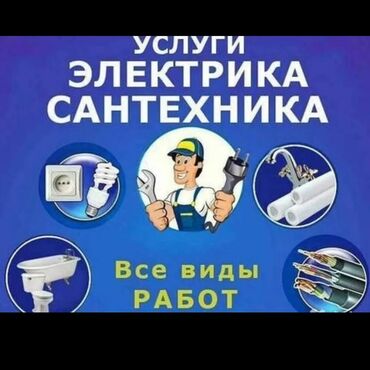 УСЛУГИ
ЭЛЕКТРИКА
САНТЕХНИКА

Все виды
РАБОТ