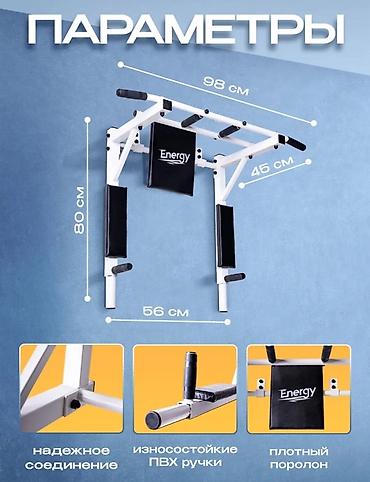 ПАРАМЕТРЫ

98 см

Energy

45 см

80 см

56 см

Energy

надежное соединение

износостойкие ПВХ ручки

плотный поролон