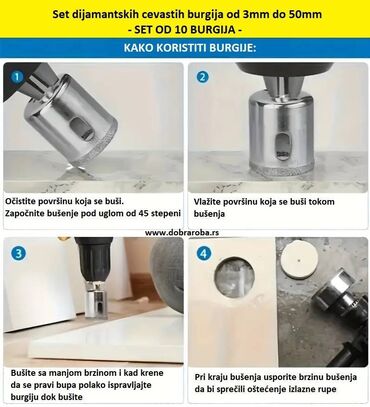 Set dijamantskih cevastih burgija od 3mm do 50mm
- SET OD 10 BURGIJA -

KAKO KORISTITI BURGIJE:

1

Očistite površinu koja se buši.
Započnite bušenje pod uglom od 45 stepeni

2

Vlažite površinu koja se buši tokom bušenja

www.dobraroba.rs

3

Bušite sa manjom brzinom i kad krene da se pravi bupa polako ispravljajte burgiju dok bušite

4

Pri kraju bušenja usporite brzinu bušenja da bi sprečili oštećenje izlazne rupe