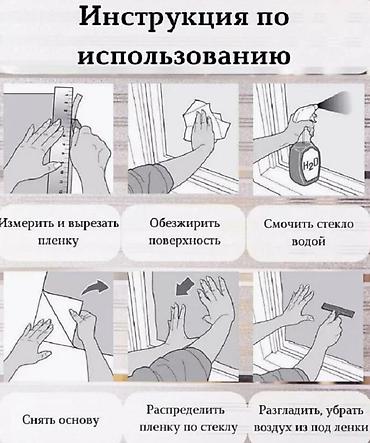 Инструкция по использованию

$H_2O$

Измерить и вырезать пленку

Обезжирить поверхность

Смочить стекло водой

Снять основу

Распределить пленку по стеклу

Разгладить, убрать воздух из под ленки