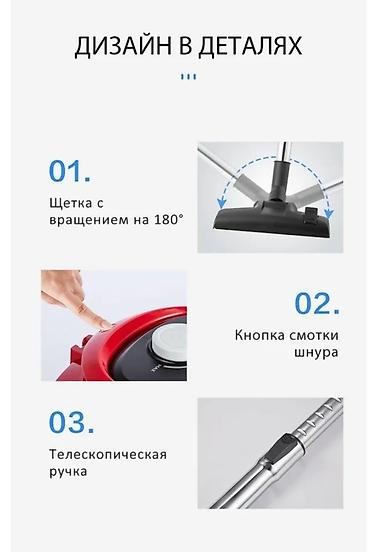 ДИЗАЙН В ДЕТАЛЯХ

01.

Щетка с вращением на 180°

02.

Кнопка смотки шнура

MAX

03.

Телескопическая ручка