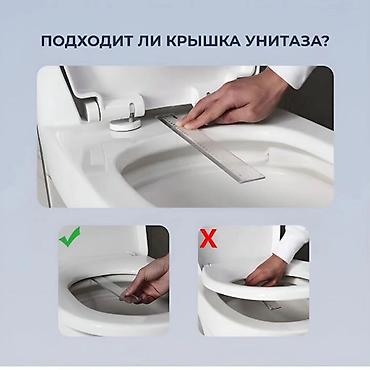 ПОДХОДИТ ЛИ КРЫШКА УНИТАЗА?