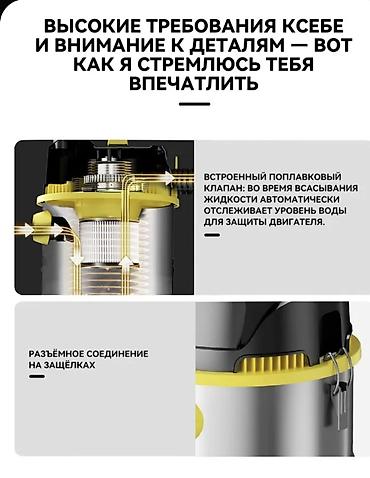 ВЫСОКИЕ ТРЕБОВАНИЯ КСЕБЕ И ВНИМАНИЕ К ДЕТАЛЯМ — ВОТ КАК Я СТРЕМЛЮСЬ ТЕБЯ ВПЕЧАТЛИТЬ

ВСТРОЕННЫЙ ПОПЛАВКОВЫЙ КЛАПАН: ВО ВРЕМЯ ВСАСЫВАНИЯ ЖИДКОСТИ АВТОМАТИЧЕСКИ ОТСЛЕЖИВАЕТ УРОВЕНЬ ВОДЫ ДЛЯ ЗАЩИТЫ ДВИГАТЕЛЯ.

РАЗЪЁМНОЕ СОЕДИНЕНИЕ НА ЗАЩЁЛКАХ