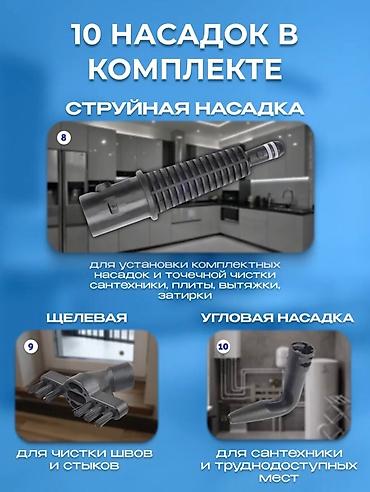 10 НАСАДОК В КОМПЛЕКТЕ

СТРУЙНАЯ НАСАДКА

8

для установки комплектных насадок и точечной чистки сантехники, плиты, вытяжки, затирки

ЩЕЛЕВАЯ

9

для чистки швов и стыков

УГЛОВАЯ НАСАДКА

10

для сантехники и труднодоступных мест