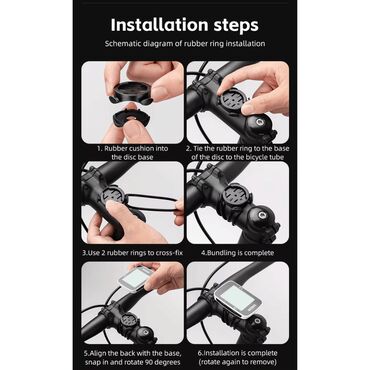 Installation steps

Schematic diagram of rubber ring installation

1. Rubber cushion into the disc base

2. Tie the rubber ring to the base of the disc to the bicycle tube

3.Use 2 rubber rings to cross-fix

4.Bundling is complete

5.Align the back with the base, snap in and rotate 90 degrees

6.Installation is complete (rotate again to remove)